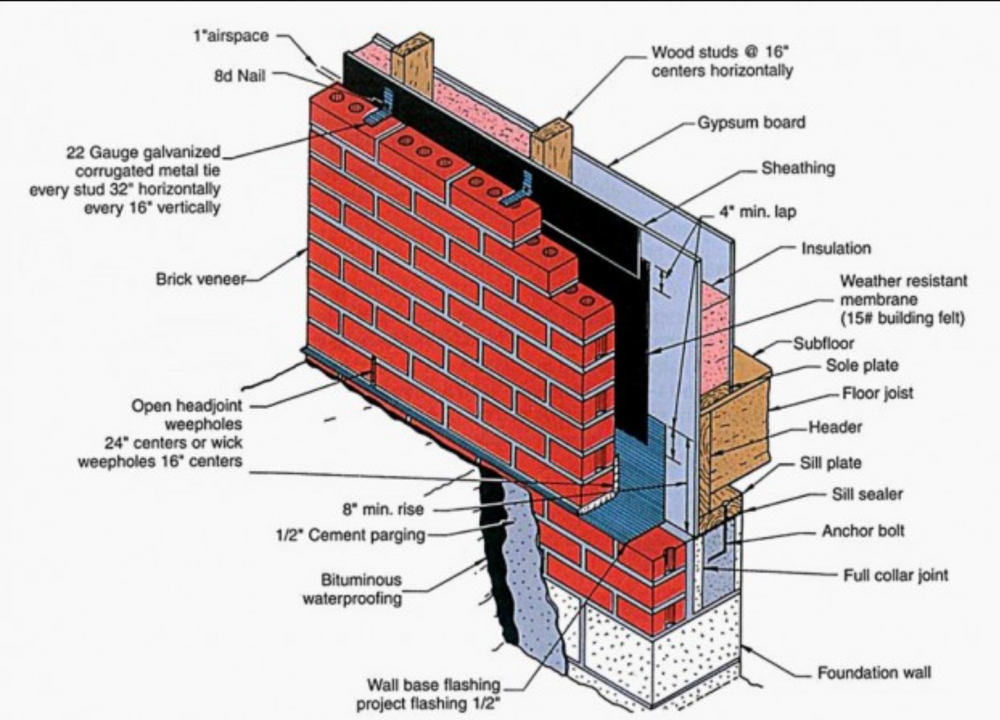 1"airspace

8d Nail

22 Gauge galvanized corrugated metal tie every stud 32" horizontally every 16" vertically

Brick veneer

Open headjoint weepholes 24" centers or wick weepholes 16" centers

8" min. rise

1/2" Cement parging

Bituminous waterproofing

Wall base flashing project flashing 1/2"

Wood studs @ 16" centers horizontally

Gypsum board

Sheathing

4" min. lap

Insulation

Weather resistant membrane (15# building felt)

Subfloor

Sole plate

Floor joist

Header

Sill plate

Sill sealer

Anchor bolt

Full collar joint

Foundation wall